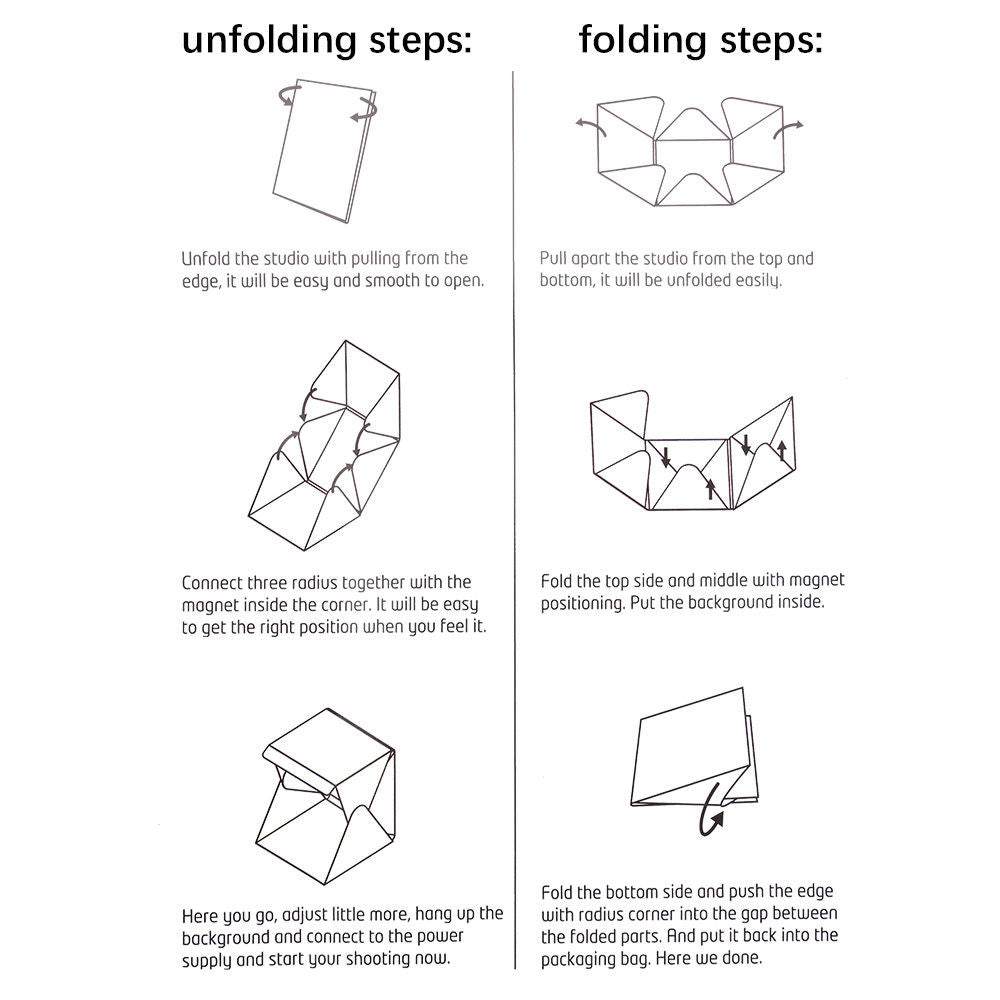 unfolding steps:

Unfold the studio with pulling from the edge, it will be easy and smooth to open.

Connect three radius together with the magnet inside the corner. It will be easy to get the right position when you feel it.

Here you go, adjust little more, hang up the background and connect to the power supply and start your shooting now.

folding steps:

Pull apart the studio from the top and bottom, it will be unfolded easily.

Fold the top side and middle with magnet positioning. Put the background inside.

Fold the bottom side and push the edge with radius corner into the gap between the folded parts. And put it back into the packaging bag. Here we done.