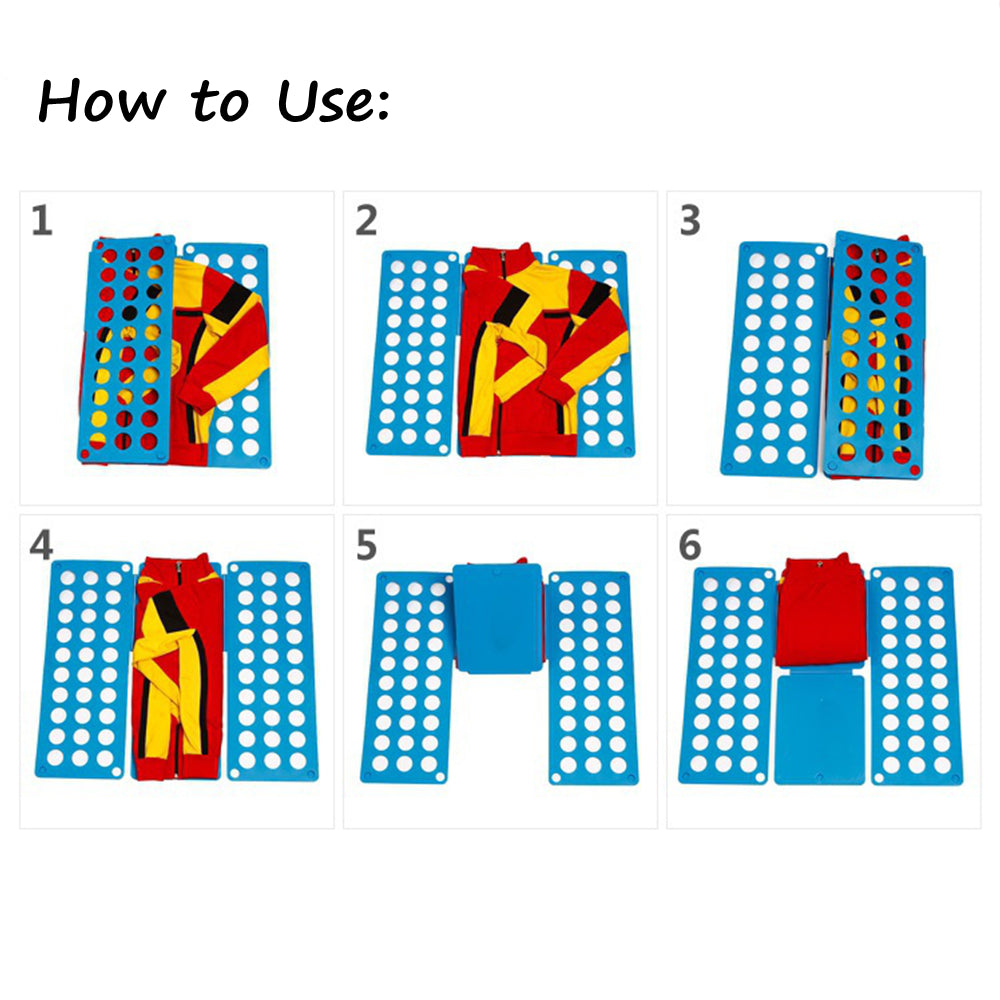 How to Use:

1

2

3

4

5

6